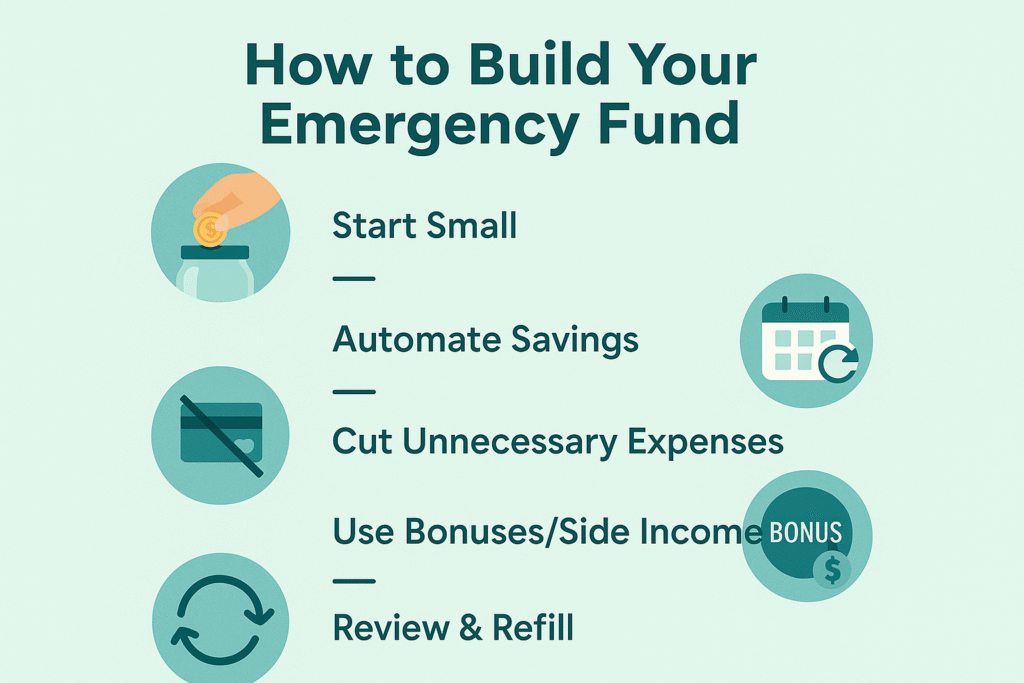 How to Build Your Emergency Fund

Start Small

—

Automate Savings

—

Cut Unnecessary Expenses

Use Bonuses/Side Income

BONUS

$

—

Review & Refill